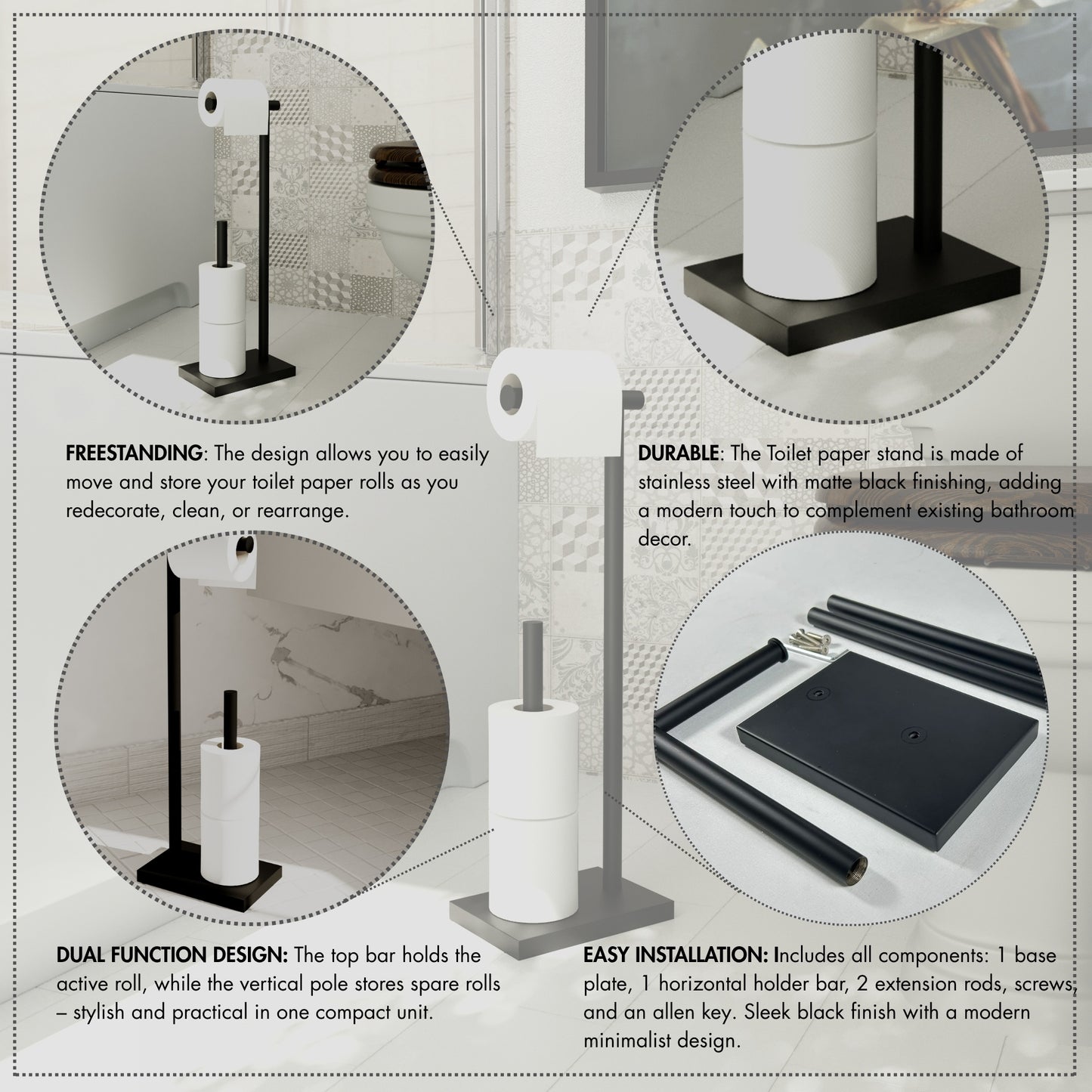 FREESTANDING: The design allows you to easily move and store your toilet paper rolls as you redecorate, clean, or rearrange.

DURABLE: The Toilet paper stand is made of stainless steel with matte black finishing, adding a modern touch to complement existing bathroom decor.

DUAL FUNCTION DESIGN: The top bar holds the active roll, while the vertical pole stores spare rolls – stylish and practical in one compact unit.

EASY INSTALLATION: Includes all components: 1 base plate, 1 horizontal holder bar, 2 extension rods, screws, and an allen key. Sleek black finish with a modern minimalist design.